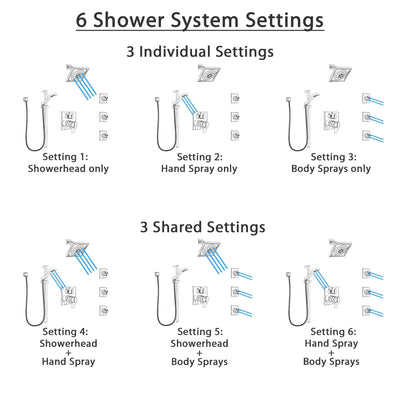 6 Shower System Settings

3 Individual Settings

Setting 1:
Showerhead only

Setting 2:
Hand Spray only

Setting 3:
Body Sprays only

3 Shared Settings

Setting 4:
Showerhead
+
Hand Spray

Setting 5:
Showerhead
+
Body Sprays

Setting 6:
Hand Spray
+
Body Sprays