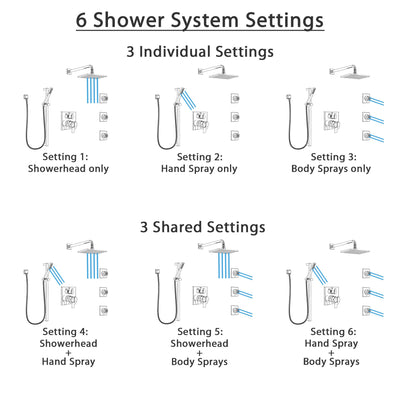 6 Shower System Settings

3 Individual Settings

Setting 1:
Showerhead only

Setting 2:
Hand Spray only

Setting 3:
Body Sprays only

3 Shared Settings

Setting 4:
Showerhead
+
Hand Spray

Setting 5:
Showerhead
+
Body Sprays

Setting 6:
Hand Spray
+
Body Sprays