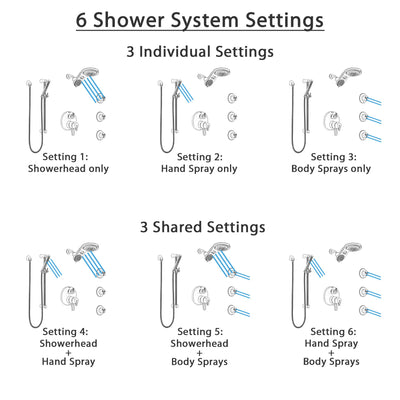 6 Shower System Settings

3 Individual Settings

Setting 1:
Showerhead only

Setting 2:
Hand Spray only

Setting 3:
Body Sprays only

3 Shared Settings

Setting 4:
Showerhead
+
Hand Spray

Setting 5:
Showerhead
+
Body Sprays

Setting 6:
Hand Spray
+
Body Sprays