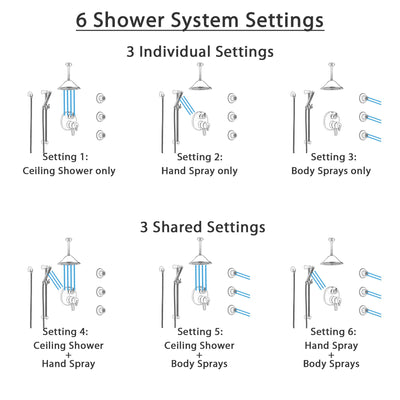 6 Shower System Settings

3 Individual Settings

Setting 1:
Ceiling Shower only

Setting 2:
Hand Spray only

Setting 3:
Body Sprays only

3 Shared Settings

Setting 4:
Ceiling Shower
+
Hand Spray

Setting 5:
Ceiling Shower
+
Body Sprays

Setting 6:
Hand Spray
+
Body Sprays