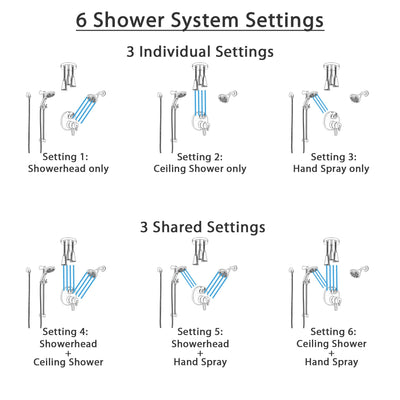 6 Shower System Settings

3 Individual Settings

Setting 1:
Showerhead only

Setting 2:
Ceiling Shower only

Setting 3:
Hand Spray only

3 Shared Settings

Setting 4:
Showerhead
+
Ceiling Shower

Setting 5:
Showerhead
+
Hand Spray

Setting 6:
Ceiling Shower
+
Hand Spray