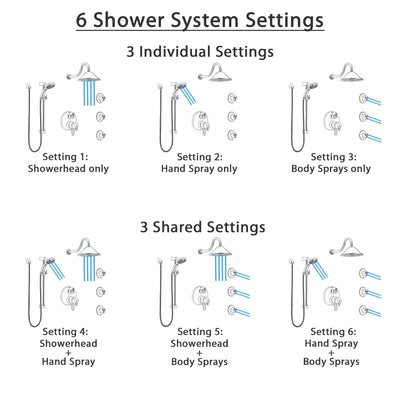 6 Shower System Settings

3 Individual Settings

Setting 1:
Showerhead only

Setting 2:
Hand Spray only

Setting 3:
Body Sprays only

3 Shared Settings

Setting 4:
Showerhead
+
Hand Spray

Setting 5:
Showerhead
+
Body Sprays

Setting 6:
Hand Spray
+
Body Sprays