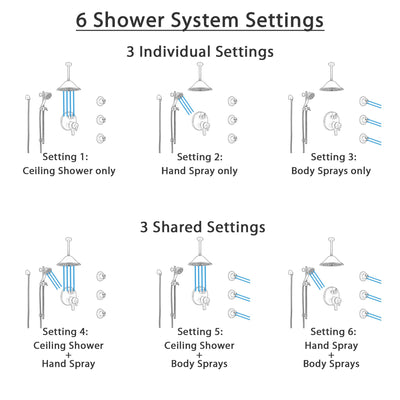 6 Shower System Settings

3 Individual Settings

Setting 1:
Ceiling Shower only

Setting 2:
Hand Spray only

Setting 3:
Body Sprays only

3 Shared Settings

Setting 4:
Ceiling Shower
+
Hand Spray

Setting 5:
Ceiling Shower
+
Body Sprays

Setting 6:
Hand Spray
+
Body Sprays