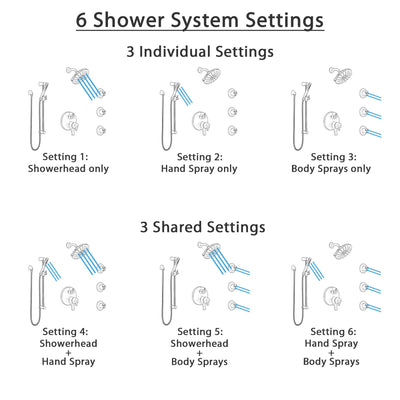 6 Shower System Settings

3 Individual Settings

Setting 1:
Showerhead only

Setting 2:
Hand Spray only

Setting 3:
Body Sprays only

3 Shared Settings

Setting 4:
Showerhead
+
Hand Spray

Setting 5:
Showerhead
+
Body Sprays

Setting 6:
Hand Spray
+
Body Sprays