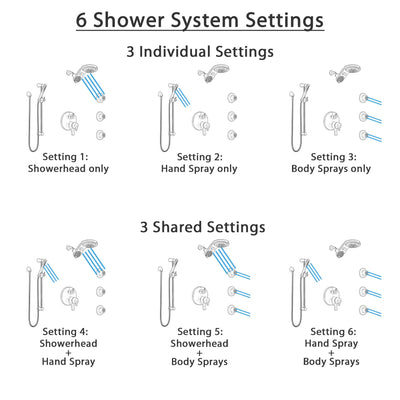 6 Shower System Settings

3 Individual Settings

Setting 1:
Showerhead only

Setting 2:
Hand Spray only

Setting 3:
Body Sprays only

3 Shared Settings

Setting 4:
Showerhead
+
Hand Spray

Setting 5:
Showerhead
+
Body Sprays

Setting 6:
Hand Spray
+
Body Sprays