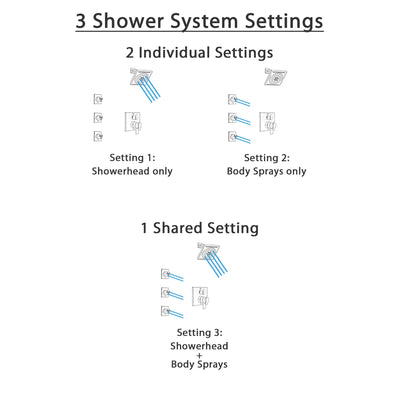 3 Shower System Settings

2 Individual Settings

Setting 1:
Showerhead only

Setting 2:
Body Sprays only

1 Shared Setting

Setting 3:
Showerhead
+
Body Sprays