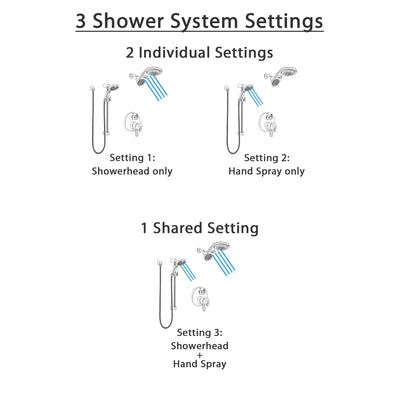 3 Shower System Settings

2 Individual Settings

Setting 1:
Showerhead only

Setting 2:
Hand Spray only

1 Shared Setting

Setting 3:
Showerhead
+
Hand Spray