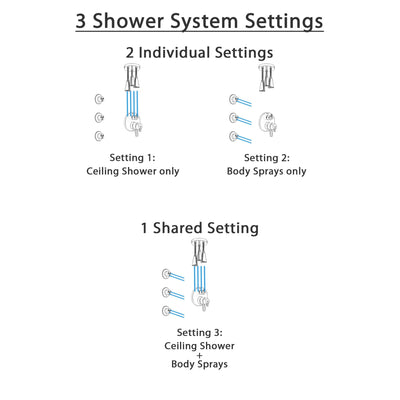 3 Shower System Settings

2 Individual Settings

Setting 1:
Ceiling Shower only

Setting 2:
Body Sprays only

1 Shared Setting

Setting 3:
Ceiling Shower
+
Body Sprays