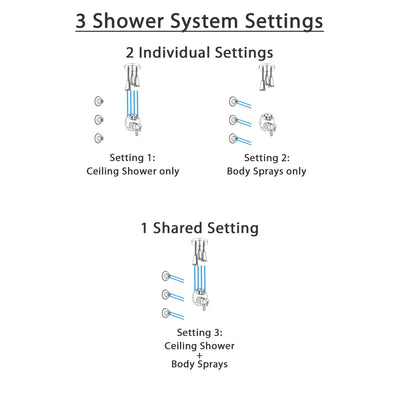 3 Shower System Settings

2 Individual Settings

Setting 1:
Ceiling Shower only

Setting 2:
Body Sprays only

1 Shared Setting

Setting 3:
Ceiling Shower
+
Body Sprays