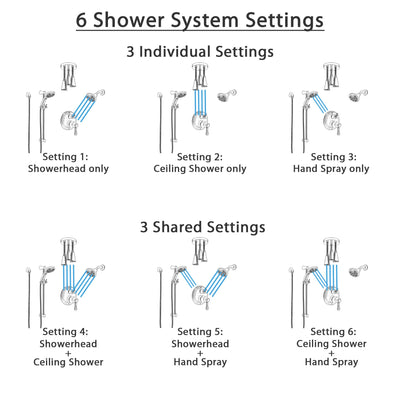 6 Shower System Settings

3 Individual Settings

Setting 1:
Showerhead only

Setting 2:
Ceiling Shower only

Setting 3:
Hand Spray only

3 Shared Settings

Setting 4:
Showerhead
+
Ceiling Shower

Setting 5:
Showerhead
+
Hand Spray

Setting 6:
Ceiling Shower
+
Hand Spray