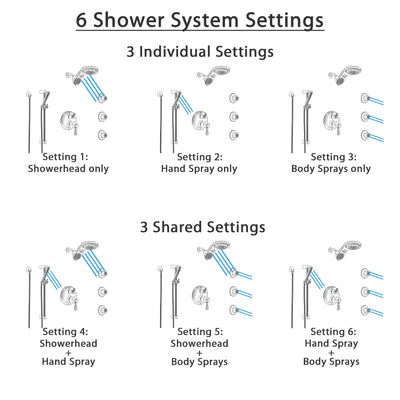 6 Shower System Settings

3 Individual Settings

Setting 1:
Showerhead only

Setting 2:
Hand Spray only

Setting 3:
Body Sprays only

3 Shared Settings

Setting 4:
Showerhead
+
Hand Spray

Setting 5:
Showerhead
+
Body Sprays

Setting 6:
Hand Spray
+
Body Sprays