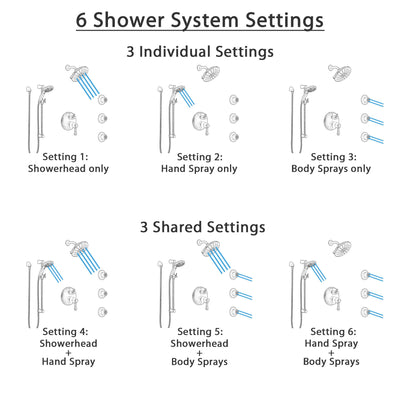 6 Shower System Settings

3 Individual Settings

Setting 1:
Showerhead only

Setting 2:
Hand Spray only

Setting 3:
Body Sprays only

3 Shared Settings

Setting 4:
Showerhead
+
Hand Spray

Setting 5:
Showerhead
+
Body Sprays

Setting 6:
Hand Spray
+
Body Sprays