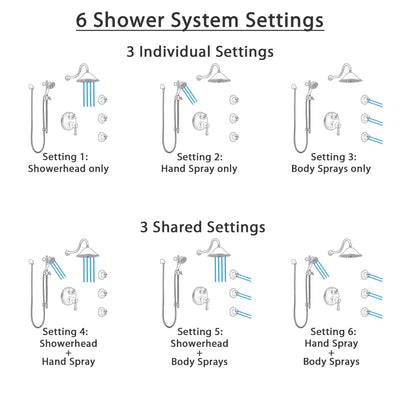 6 Shower System Settings

3 Individual Settings

Setting 1:
Showerhead only

Setting 2:
Hand Spray only

Setting 3:
Body Sprays only

3 Shared Settings

Setting 4:
Showerhead
+
Hand Spray

Setting 5:
Showerhead
+
Body Sprays

Setting 6:
Hand Spray
+
Body Sprays