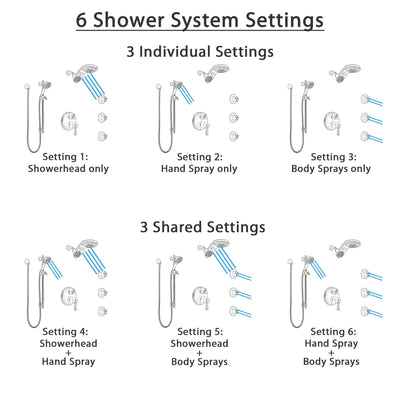 6 Shower System Settings

3 Individual Settings

Setting 1:
Showerhead only

Setting 2:
Hand Spray only

Setting 3:
Body Sprays only

3 Shared Settings

Setting 4:
Showerhead
+
Hand Spray

Setting 5:
Showerhead
+
Body Sprays

Setting 6:
Hand Spray
+
Body Sprays