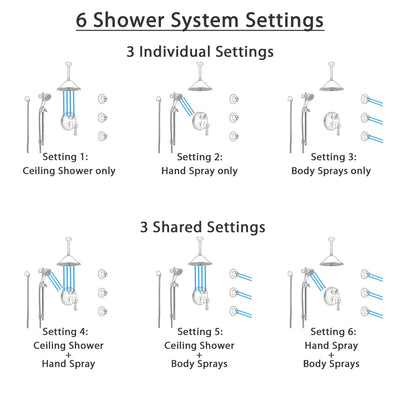 6 Shower System Settings

3 Individual Settings

Setting 1:
Ceiling Shower only

Setting 2:
Hand Spray only

Setting 3:
Body Sprays only

3 Shared Settings

Setting 4:
Ceiling Shower
+
Hand Spray

Setting 5:
Ceiling Shower
+
Body Sprays

Setting 6:
Hand Spray
+
Body Sprays