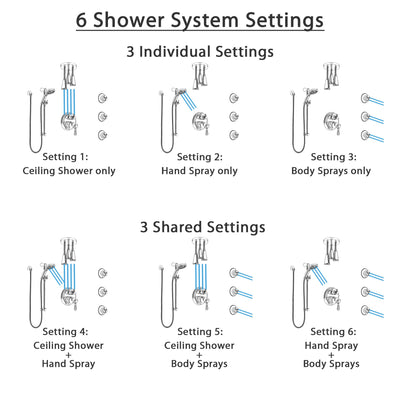 6 Shower System Settings

3 Individual Settings

Setting 1:
Ceiling Shower only

Setting 2:
Hand Spray only

Setting 3:
Body Sprays only

3 Shared Settings

Setting 4:
Ceiling Shower
+
Hand Spray

Setting 5:
Ceiling Shower
+
Body Sprays

Setting 6:
Hand Spray
+
Body Sprays