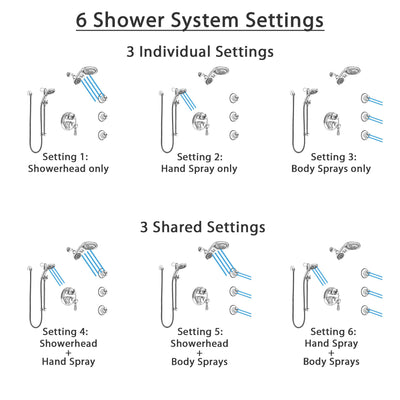 6 Shower System Settings

3 Individual Settings

Setting 1:
Showerhead only

Setting 2:
Hand Spray only

Setting 3:
Body Sprays only

3 Shared Settings

Setting 4:
Showerhead
+
Hand Spray

Setting 5:
Showerhead
+
Body Sprays

Setting 6:
Hand Spray
+
Body Sprays