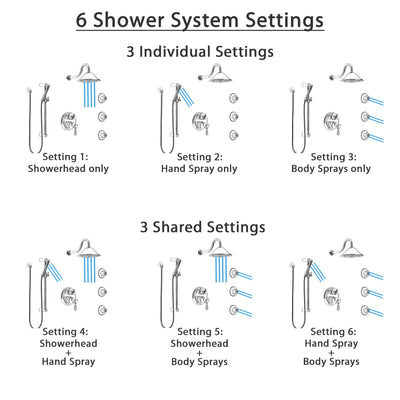 6 Shower System Settings

3 Individual Settings

Setting 1:
Showerhead only

Setting 2:
Hand Spray only

Setting 3:
Body Sprays only

3 Shared Settings

Setting 4:
Showerhead
+
Hand Spray

Setting 5:
Showerhead
+
Body Sprays

Setting 6:
Hand Spray
+
Body Sprays