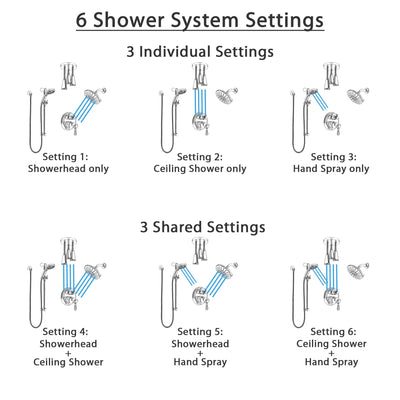 6 Shower System Settings

3 Individual Settings

Setting 1:
Showerhead only

Setting 2:
Ceiling Shower only

Setting 3:
Hand Spray only

3 Shared Settings

Setting 4:
Showerhead
+
Ceiling Shower

Setting 5:
Showerhead
+
Hand Spray

Setting 6:
Ceiling Shower
+
Hand Spray