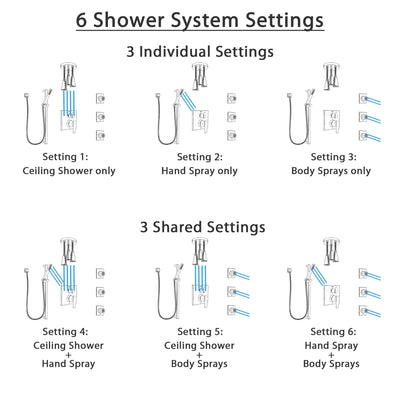 6 Shower System Settings

3 Individual Settings

Setting 1:
Ceiling Shower only

Setting 2:
Hand Spray only

Setting 3:
Body Sprays only

3 Shared Settings

Setting 4:
Ceiling Shower
+
Hand Spray

Setting 5:
Ceiling Shower
+
Body Sprays

Setting 6:
Hand Spray
+
Body Sprays