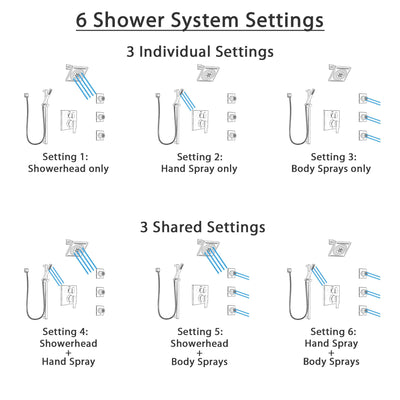 6 Shower System Settings

3 Individual Settings

Setting 1:
Showerhead only

Setting 2:
Hand Spray only

Setting 3:
Body Sprays only

3 Shared Settings

Setting 4:
Showerhead
+
Hand Spray

Setting 5:
Showerhead
+
Body Sprays

Setting 6:
Hand Spray
+
Body Sprays