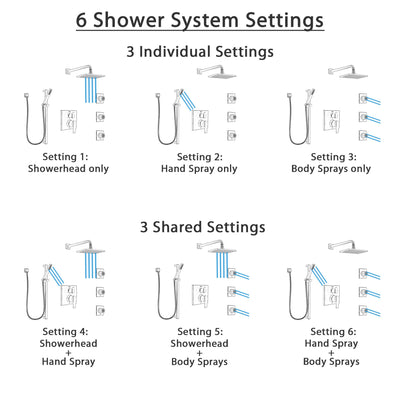 6 Shower System Settings

3 Individual Settings

Setting 1:
Showerhead only

Setting 2:
Hand Spray only

Setting 3:
Body Sprays only

3 Shared Settings

Setting 4:
Showerhead
+
Hand Spray

Setting 5:
Showerhead
+
Body Sprays

Setting 6:
Hand Spray
+
Body Sprays