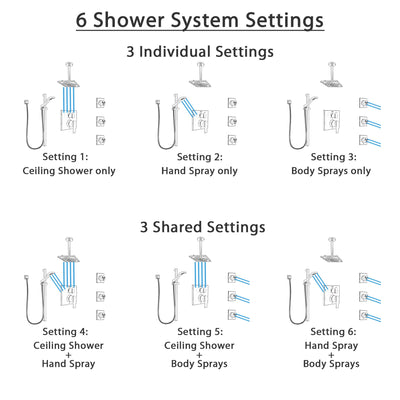 6 Shower System Settings

3 Individual Settings

Setting 1:
Ceiling Shower only

Setting 2:
Hand Spray only

Setting 3:
Body Sprays only

3 Shared Settings

Setting 4:
Ceiling Shower
+
Hand Spray

Setting 5:
Ceiling Shower
+
Body Sprays

Setting 6:
Hand Spray
+
Body Sprays