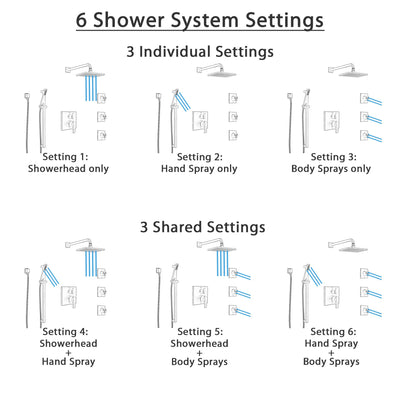 6 Shower System Settings

3 Individual Settings

Setting 1:
Showerhead only

Setting 2:
Hand Spray only

Setting 3:
Body Sprays only

3 Shared Settings

Setting 4:
Showerhead
+
Hand Spray

Setting 5:
Showerhead
+
Body Sprays

Setting 6:
Hand Spray
+
Body Sprays