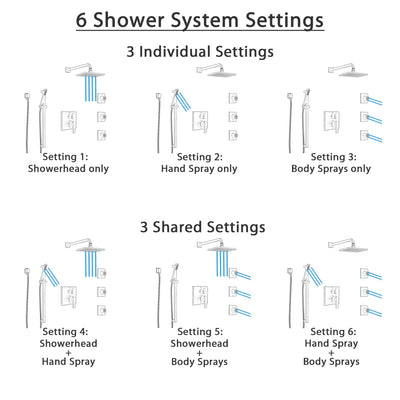 6 Shower System Settings

3 Individual Settings

Setting 1:
Showerhead only

Setting 2:
Hand Spray only

Setting 3:
Body Sprays only

3 Shared Settings

Setting 4:
Showerhead
+
Hand Spray

Setting 5:
Showerhead
+
Body Sprays

Setting 6:
Hand Spray
+
Body Sprays