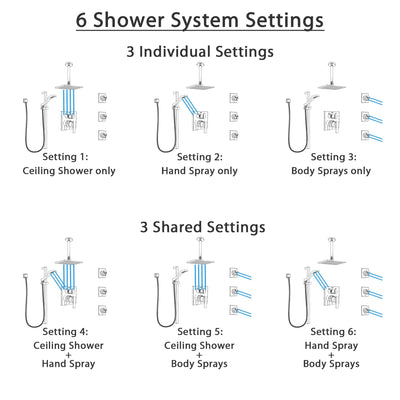 6 Shower System Settings

3 Individual Settings

Setting 1:
Ceiling Shower only

Setting 2:
Hand Spray only

Setting 3:
Body Sprays only

3 Shared Settings

Setting 4:
Ceiling Shower
+
Hand Spray

Setting 5:
Ceiling Shower
+
Body Sprays

Setting 6:
Hand Spray
+
Body Sprays