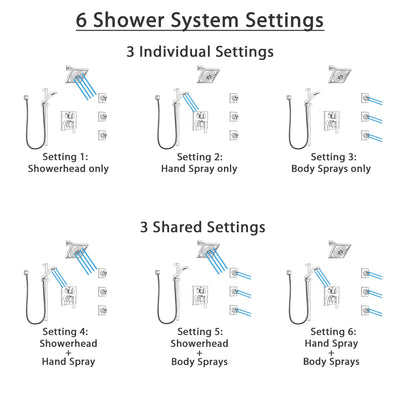 6 Shower System Settings

3 Individual Settings

Setting 1:
Showerhead only

Setting 2:
Hand Spray only

Setting 3:
Body Sprays only

3 Shared Settings

Setting 4:
Showerhead
+
Hand Spray

Setting 5:
Showerhead
+
Body Sprays

Setting 6:
Hand Spray
+
Body Sprays