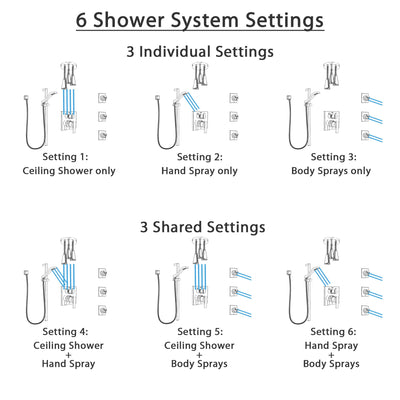 6 Shower System Settings

3 Individual Settings

Setting 1:
Ceiling Shower only

Setting 2:
Hand Spray only

Setting 3:
Body Sprays only

3 Shared Settings

Setting 4:
Ceiling Shower
+
Hand Spray

Setting 5:
Ceiling Shower
+
Body Sprays

Setting 6:
Hand Spray
+
Body Sprays