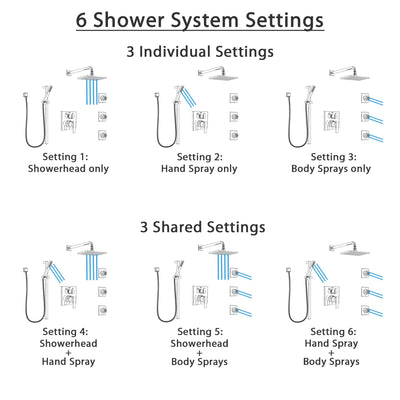 6 Shower System Settings

3 Individual Settings

Setting 1:
Showerhead only

Setting 2:
Hand Spray only

Setting 3:
Body Sprays only

3 Shared Settings

Setting 4:
Showerhead
+
Hand Spray

Setting 5:
Showerhead
+
Body Sprays

Setting 6:
Hand Spray
+
Body Sprays