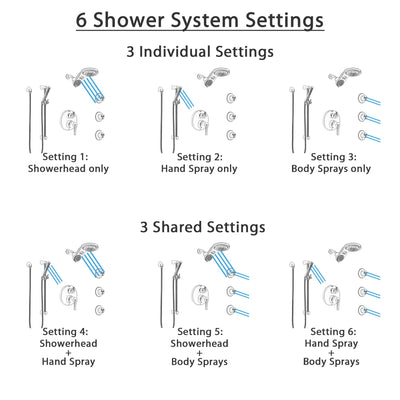 6 Shower System Settings

3 Individual Settings

Setting 1:
Showerhead only

Setting 2:
Hand Spray only

Setting 3:
Body Sprays only

3 Shared Settings

Setting 4:
Showerhead
+
Hand Spray

Setting 5:
Showerhead
+
Body Sprays

Setting 6:
Hand Spray
+
Body Sprays