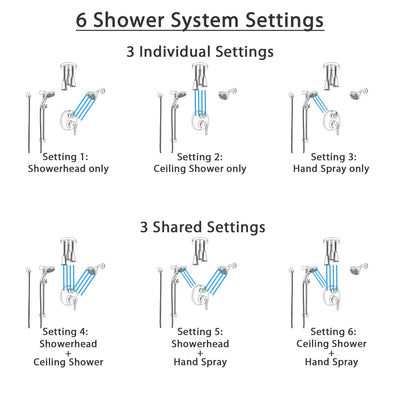 6 Shower System Settings

3 Individual Settings

Setting 1:
Showerhead only

Setting 2:
Ceiling Shower only

Setting 3:
Hand Spray only

3 Shared Settings

Setting 4:
Showerhead
+
Ceiling Shower

Setting 5:
Showerhead
+
Hand Spray

Setting 6:
Ceiling Shower
+
Hand Spray