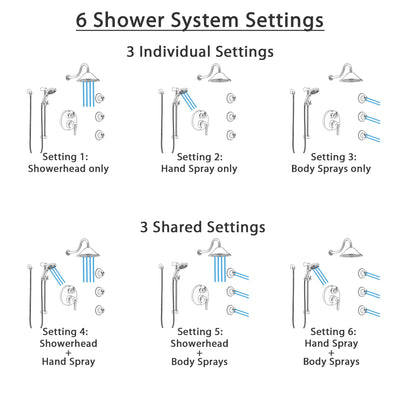 6 Shower System Settings

3 Individual Settings

Setting 1:
Showerhead only

Setting 2:
Hand Spray only

Setting 3:
Body Sprays only

3 Shared Settings

Setting 4:
Showerhead
+
Hand Spray

Setting 5:
Showerhead
+
Body Sprays

Setting 6:
Hand Spray
+
Body Sprays