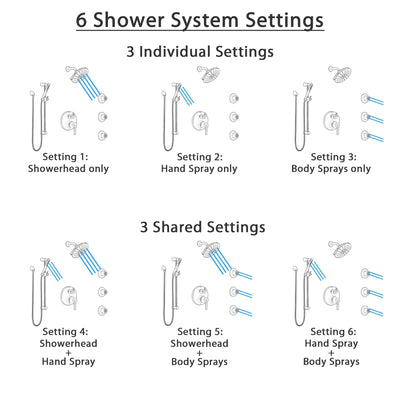 6 Shower System Settings

3 Individual Settings

Setting 1:
Showerhead only

Setting 2:
Hand Spray only

Setting 3:
Body Sprays only

3 Shared Settings

Setting 4:
Showerhead
+
Hand Spray

Setting 5:
Showerhead
+
Body Sprays

Setting 6:
Hand Spray
+
Body Sprays