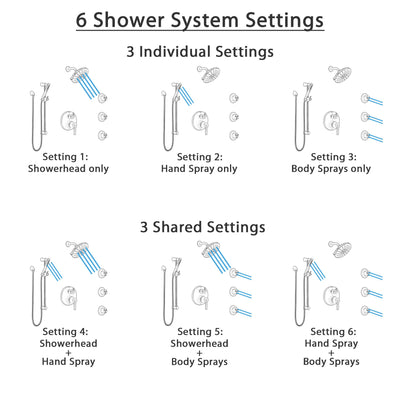 6 Shower System Settings

3 Individual Settings

Setting 1:
Showerhead only

Setting 2:
Hand Spray only

Setting 3:
Body Sprays only

3 Shared Settings

Setting 4:
Showerhead
+
Hand Spray

Setting 5:
Showerhead
+
Body Sprays

Setting 6:
Hand Spray
+
Body Sprays