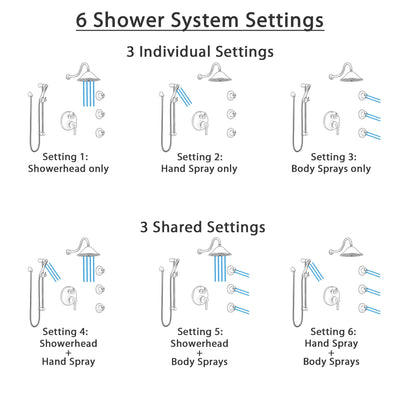 6 Shower System Settings

3 Individual Settings

Setting 1:
Showerhead only

Setting 2:
Hand Spray only

Setting 3:
Body Sprays only

3 Shared Settings

Setting 4:
Showerhead
+
Hand Spray

Setting 5:
Showerhead
+
Body Sprays

Setting 6:
Hand Spray
+
Body Sprays