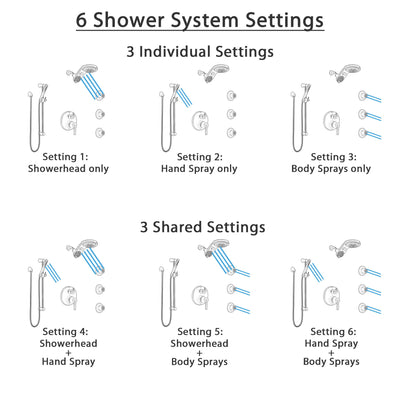 6 Shower System Settings

3 Individual Settings

Setting 1:
Showerhead only

Setting 2:
Hand Spray only

Setting 3:
Body Sprays only

3 Shared Settings

Setting 4:
Showerhead
+
Hand Spray

Setting 5:
Showerhead
+
Body Sprays

Setting 6:
Hand Spray
+
Body Sprays