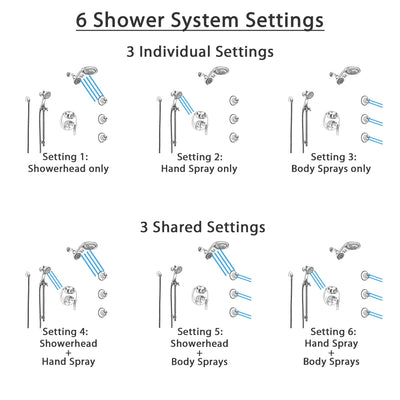 6 Shower System Settings

3 Individual Settings

Setting 1:
Showerhead only

Setting 2:
Hand Spray only

Setting 3:
Body Sprays only

3 Shared Settings

Setting 4:
Showerhead
+
Hand Spray

Setting 5:
Showerhead
+
Body Sprays

Setting 6:
Hand Spray
+
Body Sprays