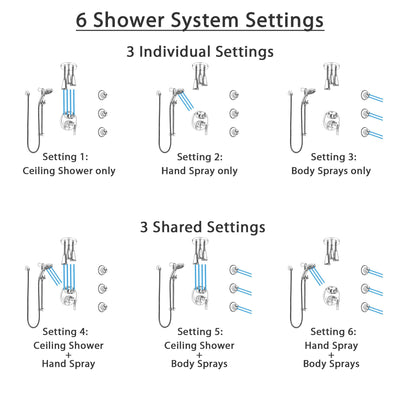 6 Shower System Settings

3 Individual Settings

Setting 1:
Ceiling Shower only

Setting 2:
Hand Spray only

Setting 3:
Body Sprays only

3 Shared Settings

Setting 4:
Ceiling Shower
+
Hand Spray

Setting 5:
Ceiling Shower
+
Body Sprays

Setting 6:
Hand Spray
+
Body Sprays