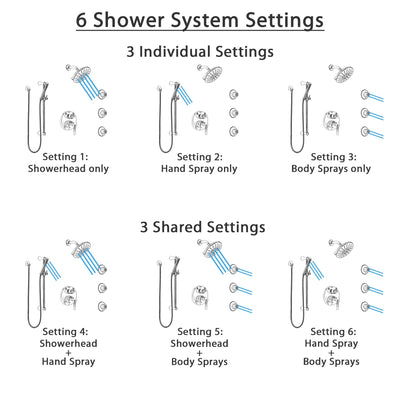 6 Shower System Settings

3 Individual Settings

Setting 1:
Showerhead only

Setting 2:
Hand Spray only

Setting 3:
Body Sprays only

3 Shared Settings

Setting 4:
Showerhead
+
Hand Spray

Setting 5:
Showerhead
+
Body Sprays

Setting 6:
Hand Spray
+
Body Sprays