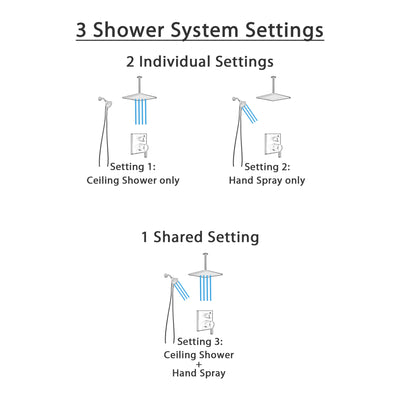 3 Shower System Settings

2 Individual Settings

Setting 1:
Ceiling Shower only

Setting 2:
Hand Spray only

1 Shared Setting

Setting 3:
Ceiling Shower
+
Hand Spray