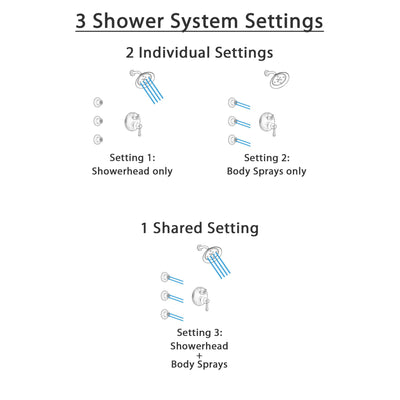 3 Shower System Settings

2 Individual Settings

Setting 1:
Showerhead only

Setting 2:
Body Sprays only

1 Shared Setting

Setting 3:
Showerhead
+
Body Sprays