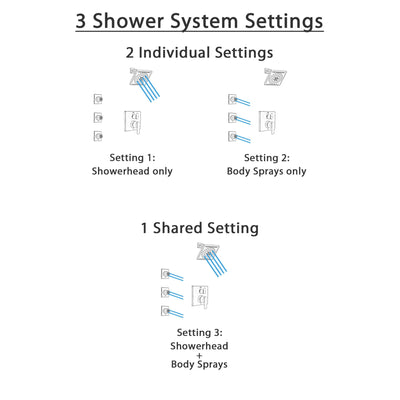 3 Shower System Settings

2 Individual Settings

Setting 1:
Showerhead only

Setting 2:
Body Sprays only

1 Shared Setting

Setting 3:
Showerhead
+
Body Sprays