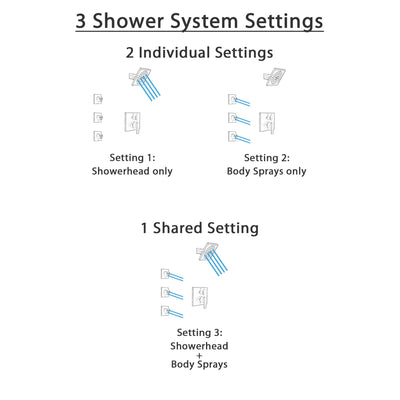 3 Shower System Settings

2 Individual Settings

Setting 1:
Showerhead only

Setting 2:
Body Sprays only

1 Shared Setting

Setting 3:
Showerhead
+
Body Sprays