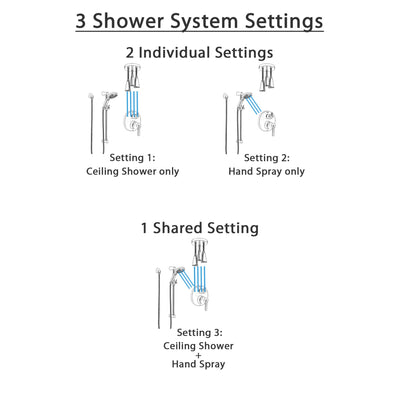 3 Shower System Settings

2 Individual Settings

Setting 1:
Ceiling Shower only

Setting 2:
Hand Spray only

1 Shared Setting

Setting 3:
Ceiling Shower
+
Hand Spray