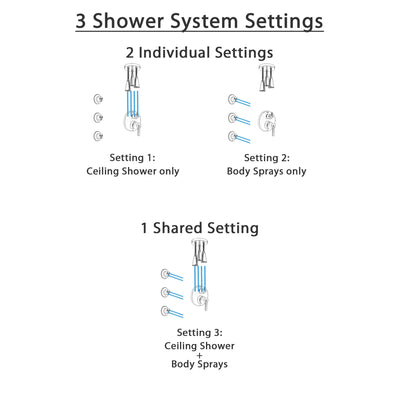 3 Shower System Settings

2 Individual Settings

Setting 1:
Ceiling Shower only

Setting 2:
Body Sprays only

1 Shared Setting

Setting 3:
Ceiling Shower
+
Body Sprays