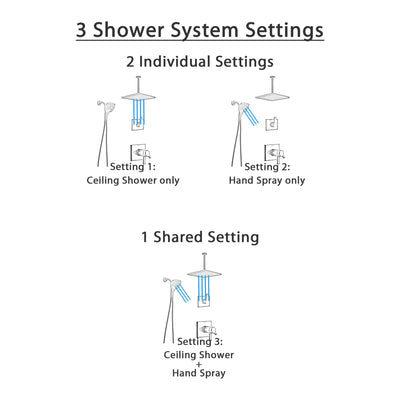 3 Shower System Settings

2 Individual Settings

Setting 1:
Ceiling Shower only

Setting 2:
Hand Spray only

1 Shared Setting

Setting 3:
Ceiling Shower
+
Hand Spray